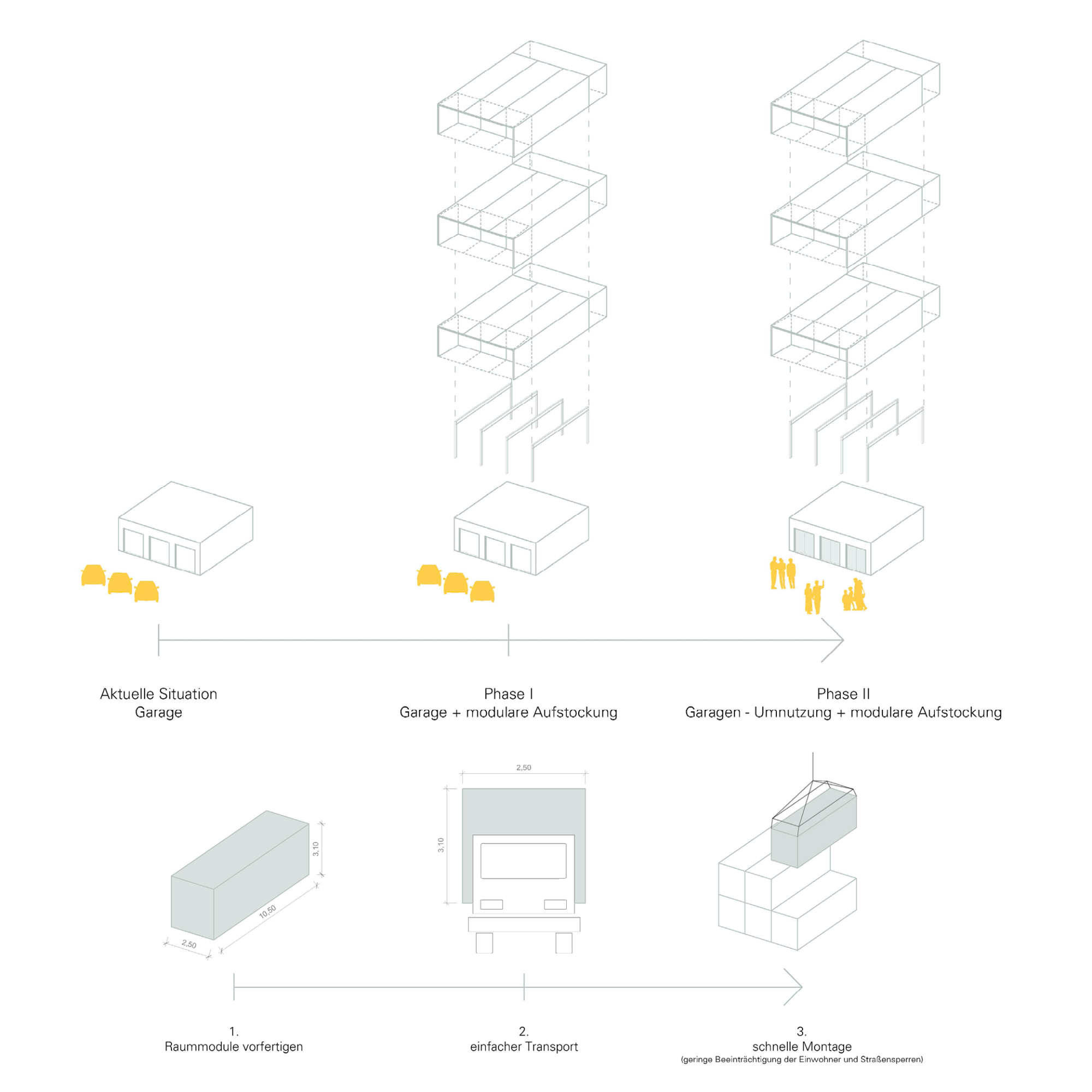 Aktuelle Situation
Garage

Phase I
Garage + modulare Aufstockung

Phase II
Garagen - Umnutzung + modulare Aufstockung

3,10
10,50
2,50

2,50
3,10

1.
Raummodule vorfertigen

2.
einfacher Transport

3.
schnelle Montage
(geringe Beeinträchtigung der Einwohner und Straßensperren)